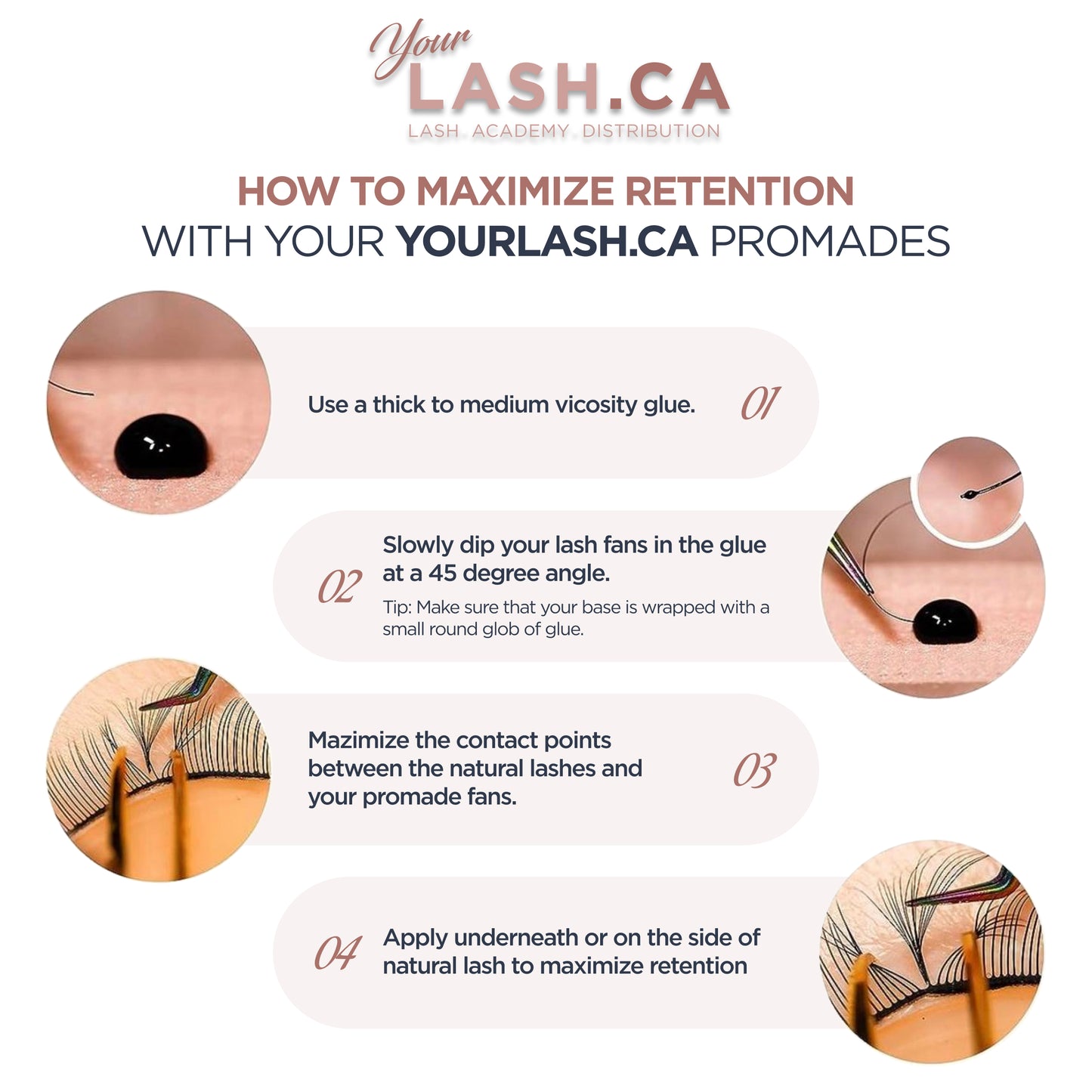 Your
LASH.CA
LASH . ACADEMY . DISTRIBUTION

HOW TO MAXIMIZE RETENTION
WITH YOUR YOURLASH.CA PROMADES

Use a thick to medium vicosity glue. 01

02 Slowly dip your lash fans in the glue at a 45 degree angle.
Tip: Make sure that your base is wrapped with a small round glob of glue.

Mazimize the contact points between the natural lashes and your promade fans. 03

04 Apply underneath or on the side of natural lash to maximize retention